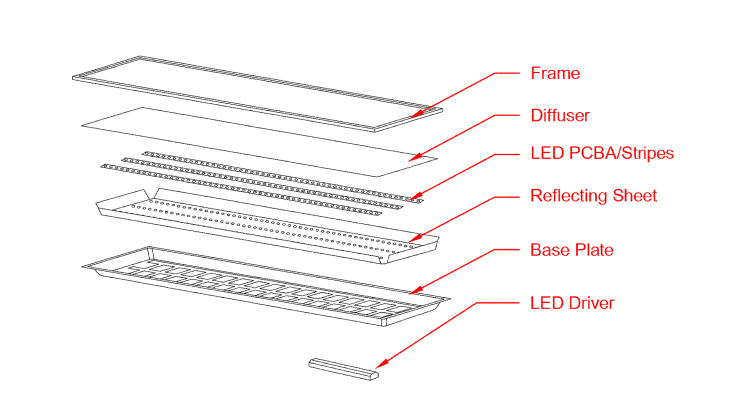 Frame
Diffuser
LED PCBA/Stripes
Reflecting Sheet
Base Plate
LED Driver