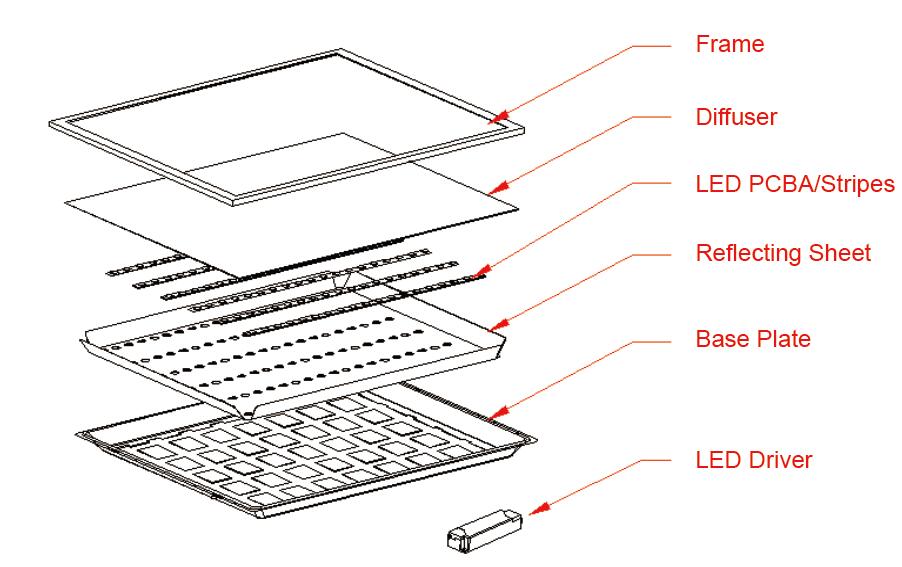 Frame

Diffuser

LED PCBA/Stripes

Reflecting Sheet

Base Plate

LED Driver