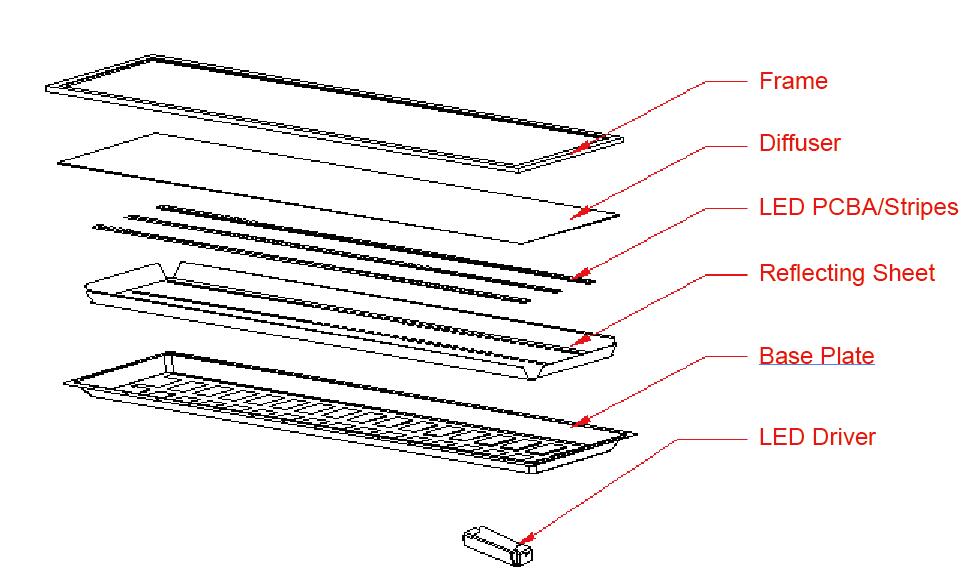 Frame

Diffuser

LED PCBA/Stripes

Reflecting Sheet

Base Plate

LED Driver