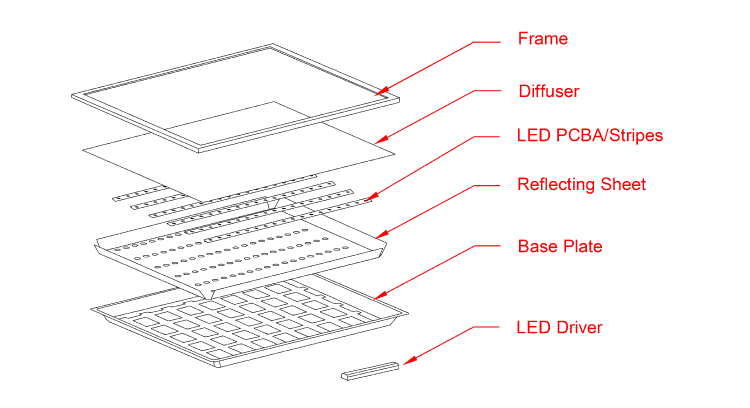 Frame
Diffuser
LED PCBA/Stripes
Reflecting Sheet
Base Plate
LED Driver