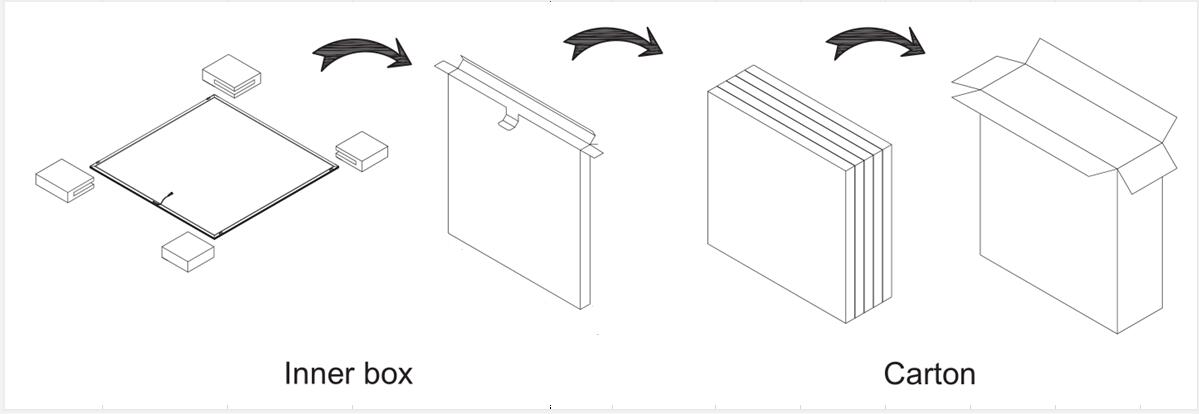 Inner box

Carton