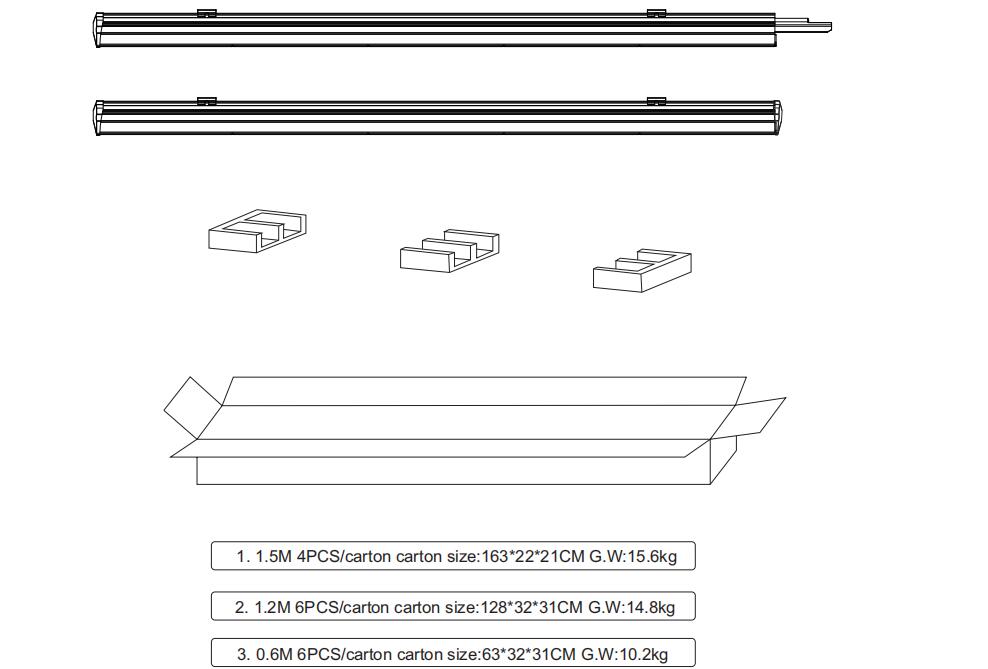 1. 1.5M 4PCS/carton carton size:163*22*21CM G.W:15.6kg

2. 1.2M 6PCS/carton carton size:128*32*31CM G.W:14.8kg

3. 0.6M 6PCS/carton carton size:63*32*31CM G.W:10.2kg