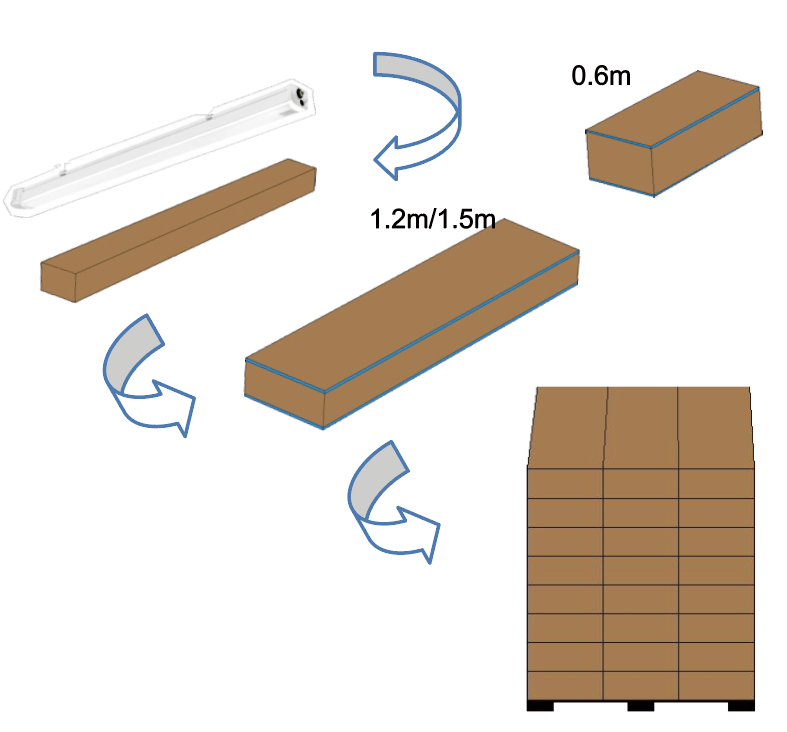 0.6m

1.2m/1.5m