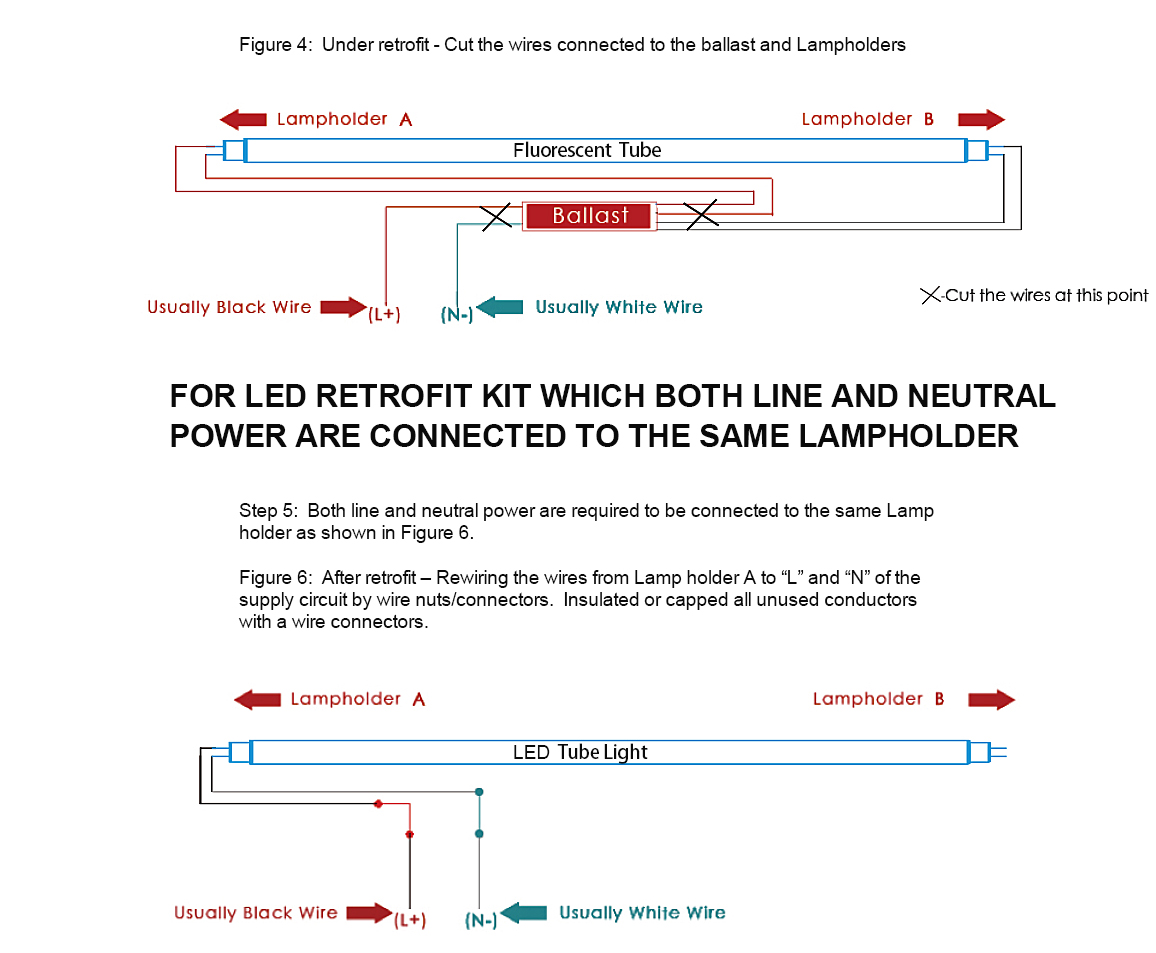 Figure 4: Under retrofit - Cut the wires connected to the ballast and Lampholders

Lampholder A

Lampholder B

Fluorescent Tube

Ballast

Usually Black Wire (L+)

(N-) Usually White Wire

-Cut the wires at this point

FOR LED RETROFIT KIT WHICH BOTH LINE AND NEUTRAL POWER ARE CONNECTED TO THE SAME LAMPHOLDER

Step 5: Both line and neutral power are required to be connected to the same Lamp holder as shown in Figure 6.

Figure 6: After retrofit – Rewiring the wires from Lamp holder A to “L” and “N” of the supply circuit by wire nuts/connectors. Insulated or capped all unused conductors with a wire connectors.

Lampholder A

Lampholder B

LED Tube Light

Usually Black Wire (L+)

(N-) Usually White Wire