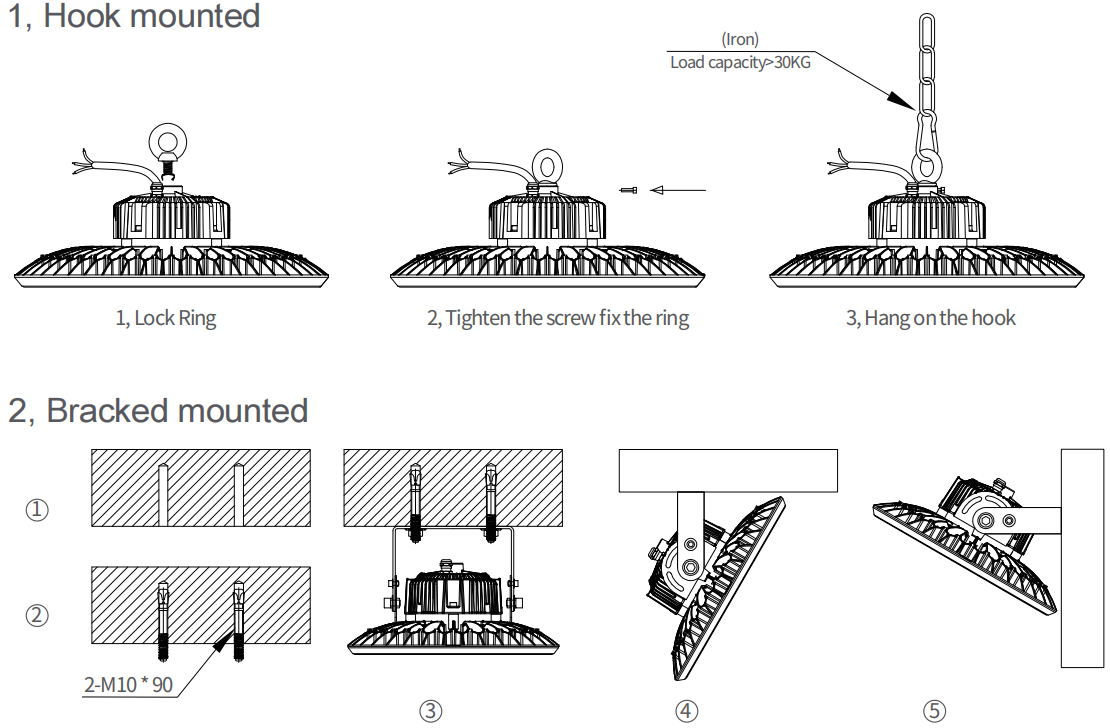 1, Hook mounted

(Iron)
Load capacity>30KG

1, Lock Ring

2, Tighten the screw fix the ring

3, Hang on the hook

2, Bracked mounted

①

②

2-M10 * 90

③

④

⑤