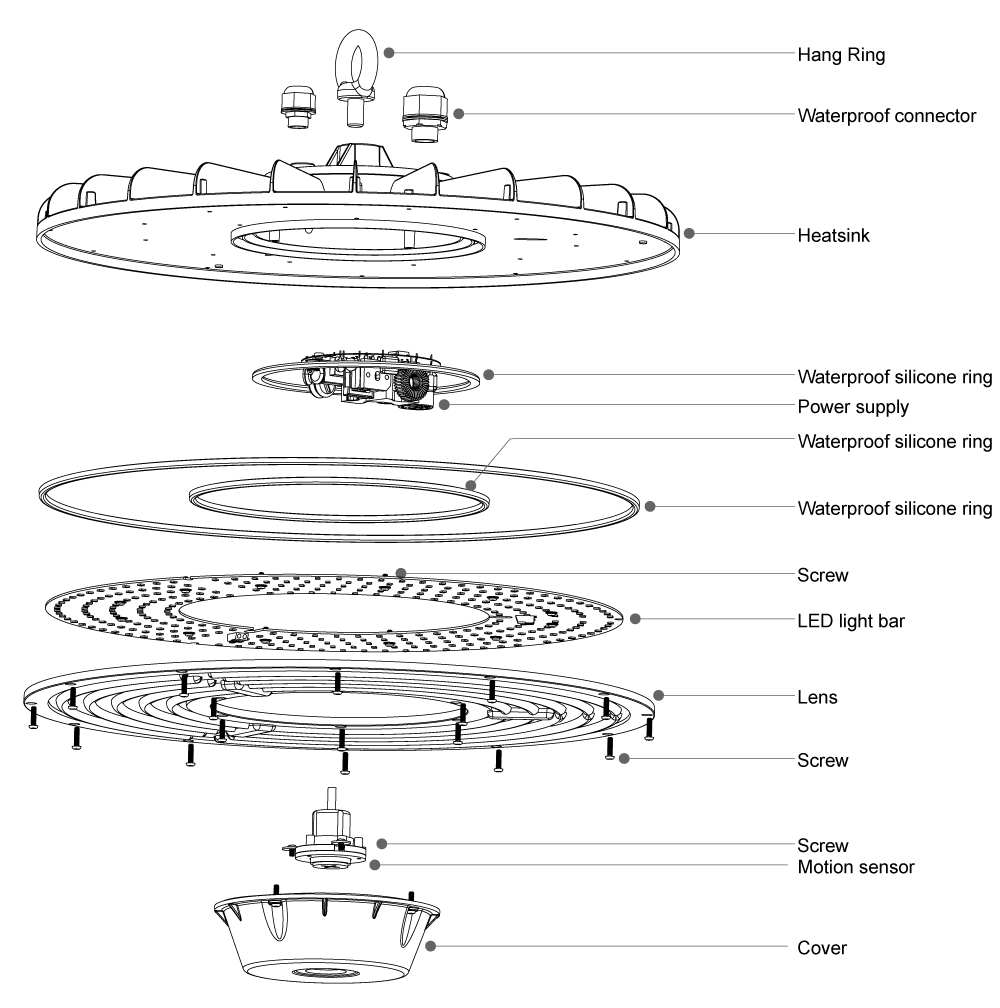 Hang Ring
Waterproof connector
Heatsink
Waterproof silicone ring
Power supply
Waterproof silicone ring
Waterproof silicone ring
Screw
LED light bar
Lens
Screw
Screw
Motion sensor
Cover